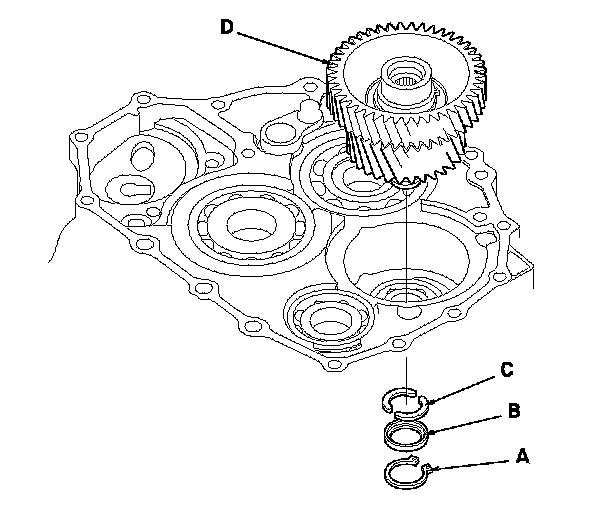 D

C

B

A