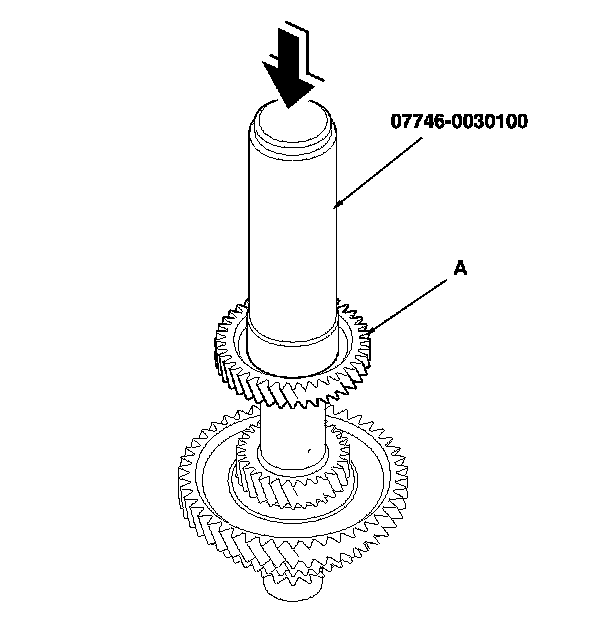 07746-0030100

A