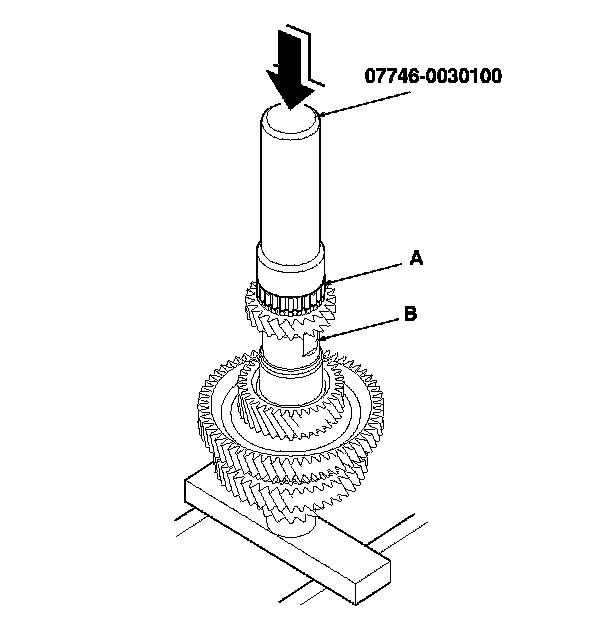 07746-0030100

A

B