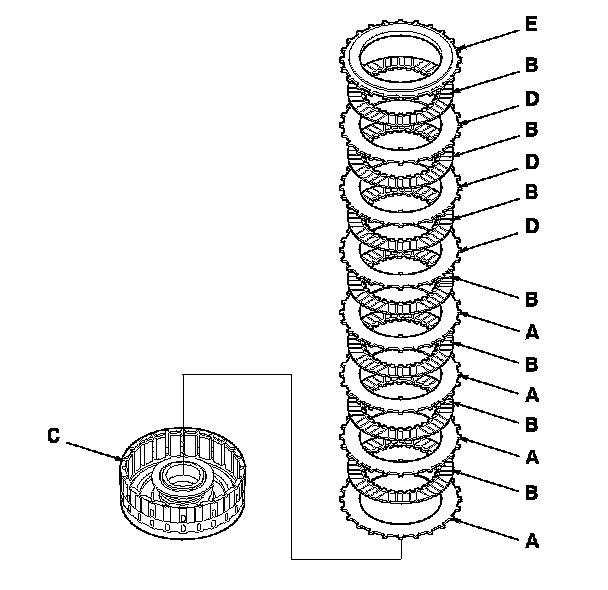 E
B
D
B
D
B
D
B
A
B
A
B
A
B
A
C