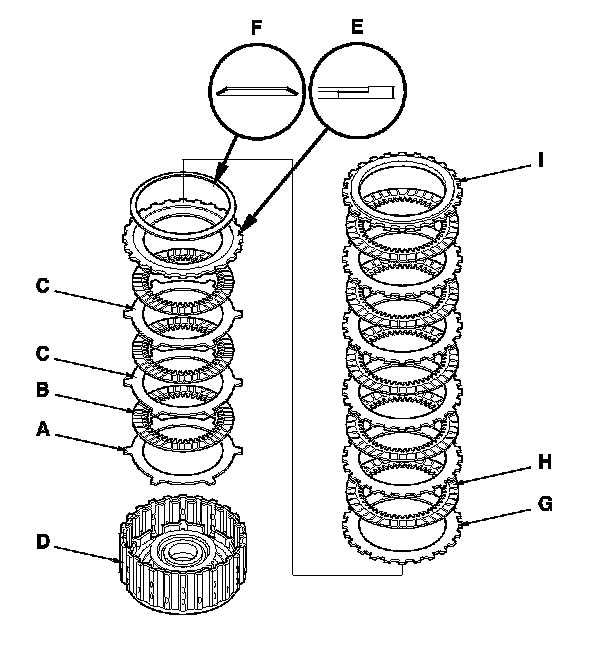 F
E
I
C
C
B
A
H
G
D