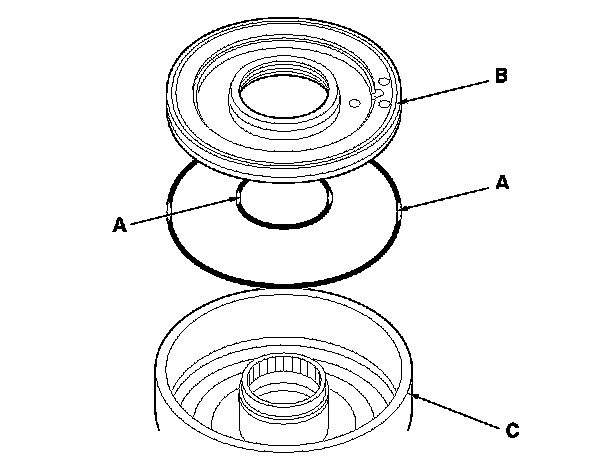 B
A
A
C