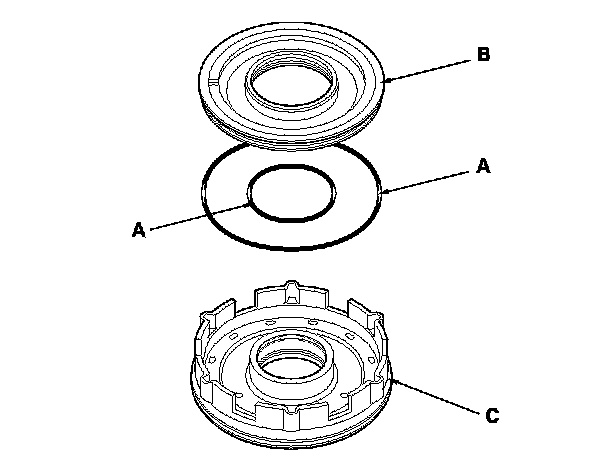 B

A

A

C