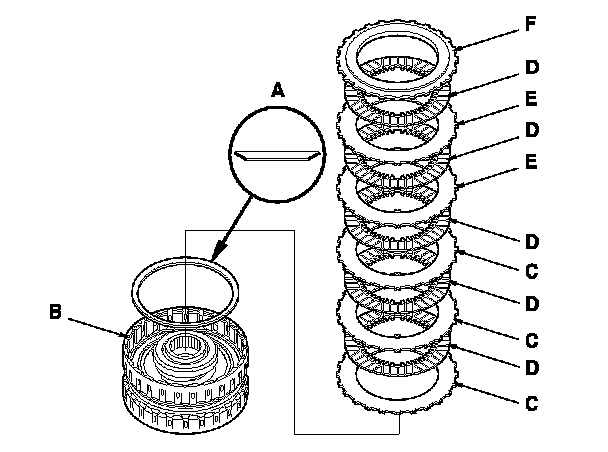 A
B
F
D
E
D
E
D
C
D
C
D
C