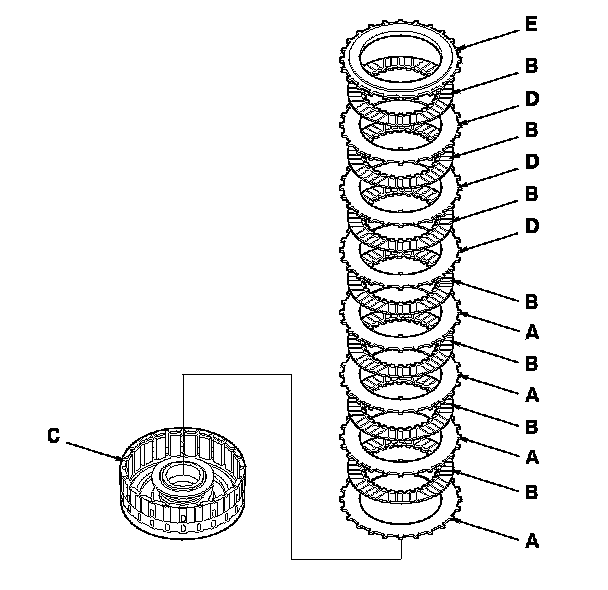 E
B
D
B
D
B
D
B
A
B
A
B
A
B
A
C