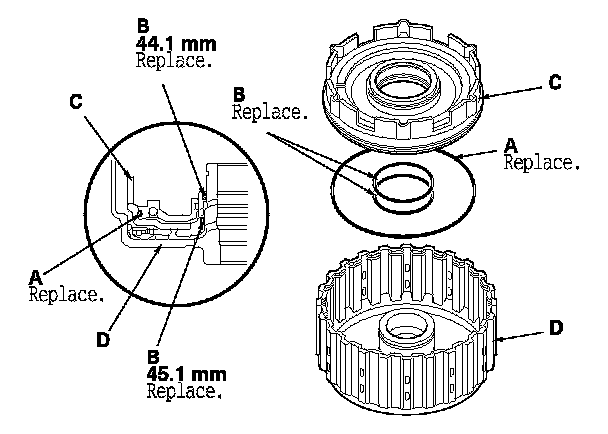 B
44.1 mm
Replace.

C

B
Replace.

C

A
Replace.

A
Replace.

D

B
45.1 mm
Replace.

D