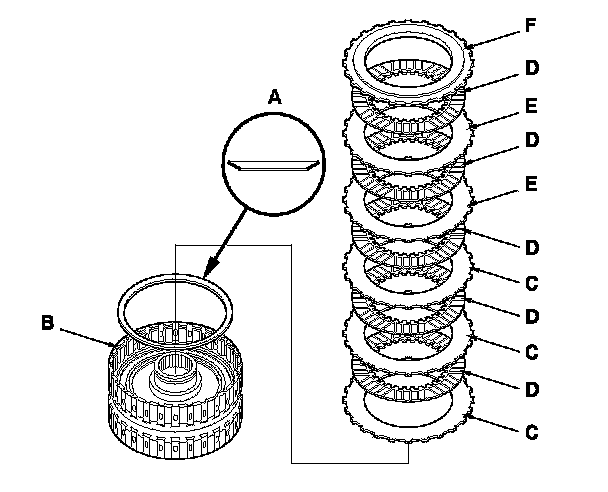 A
B
F
D
E
D
E
D
C
D
C
D
C