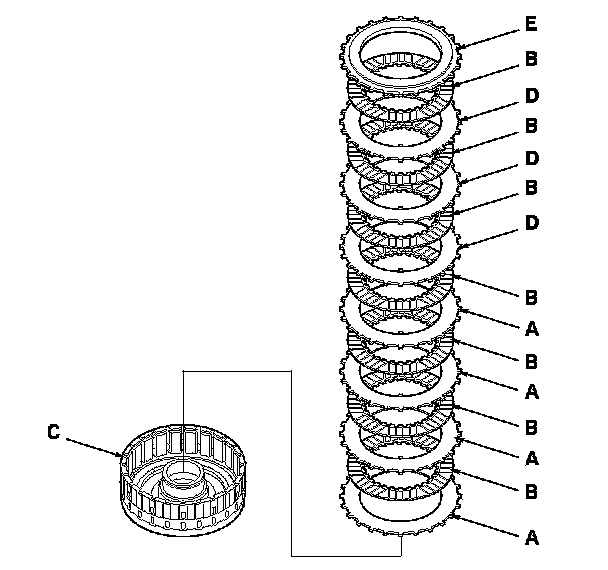 E
B
D
B
D
B
D
B
A
B
A
B
A
B
A
C