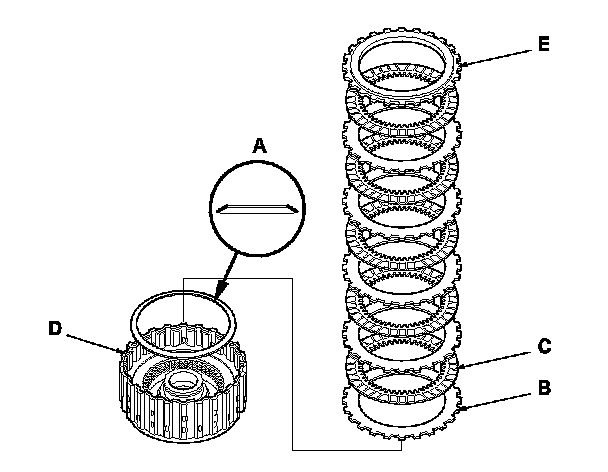 E
A
D
C
B