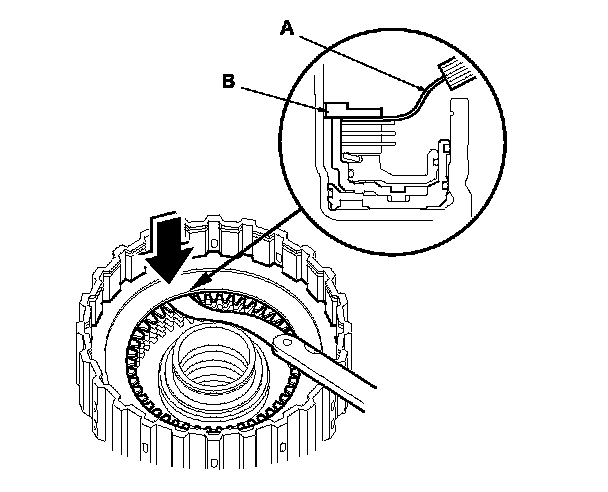 A
B