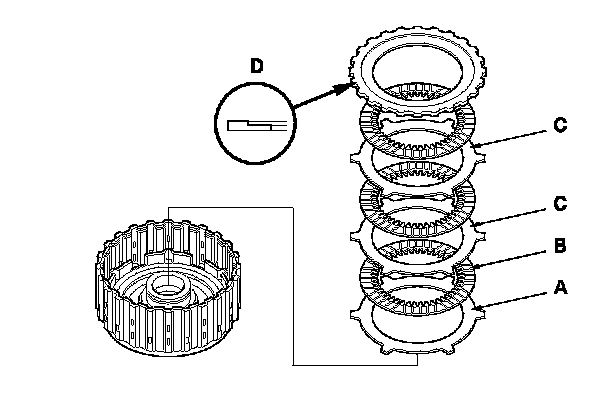 D
C
C
B
A