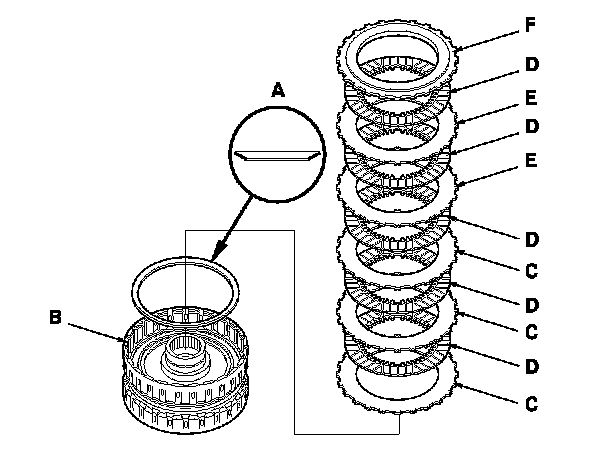 A
B
F
D
E
D
E
D
C
D
C
D
C