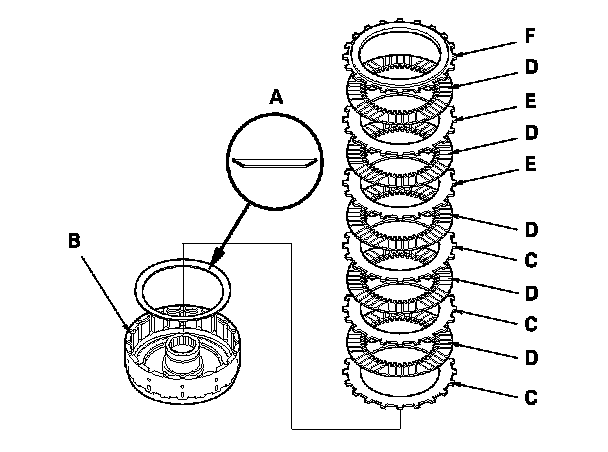 A
B
F
D
E
D
E
D
C
D
C
D
C