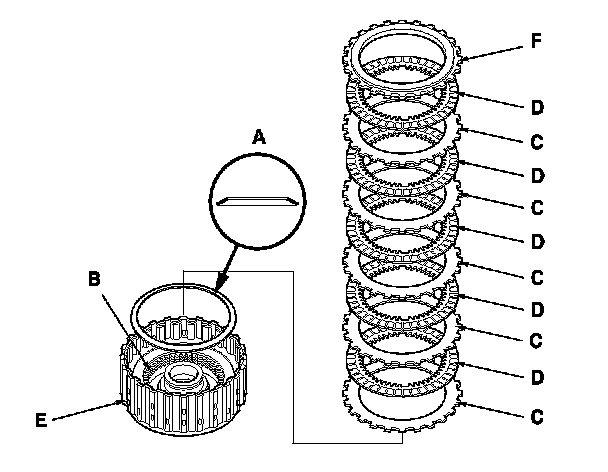 A

B

E

F
D
C
D
C
D
C
D
C
D
C