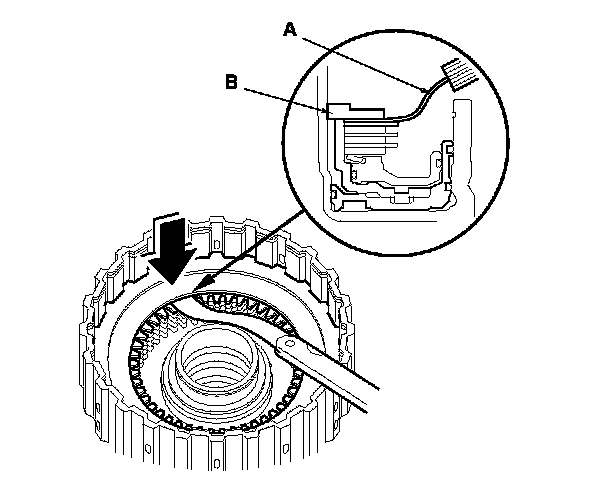 A

B