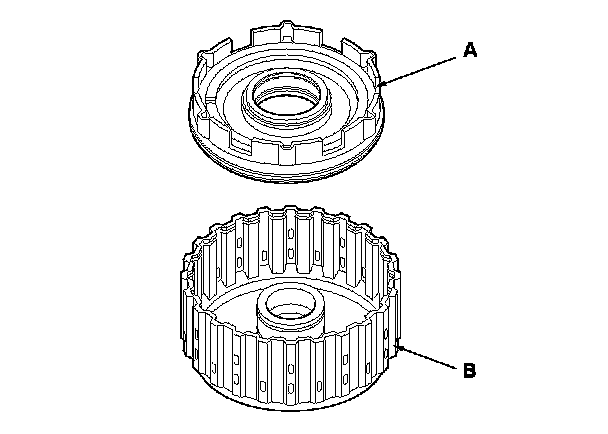 A

B