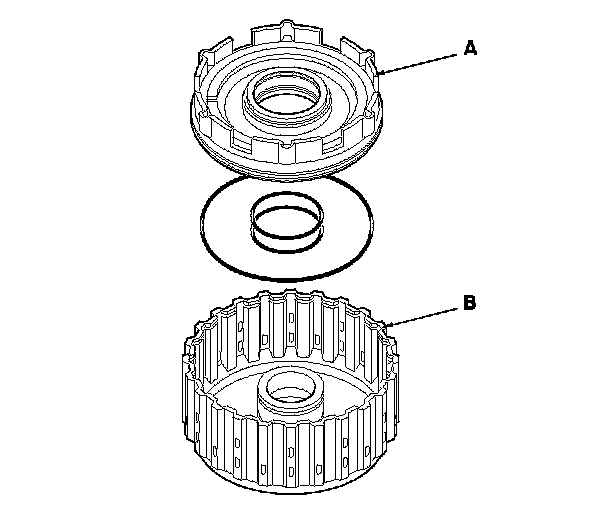 A

B