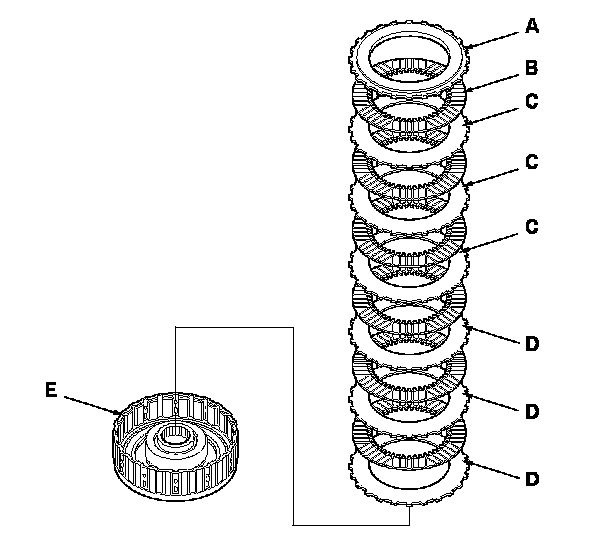 A
B
C
C
C
D
D
D
E