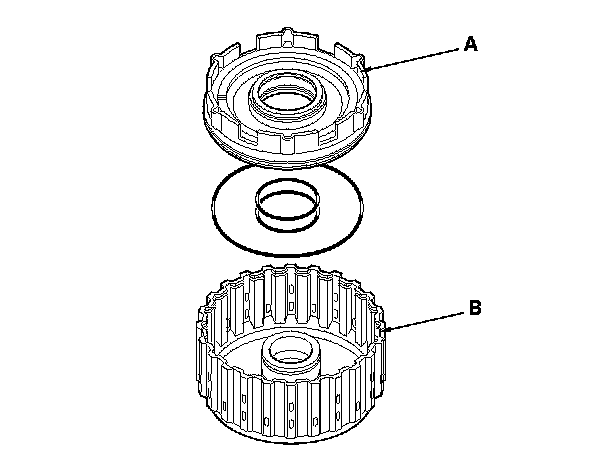 A

B