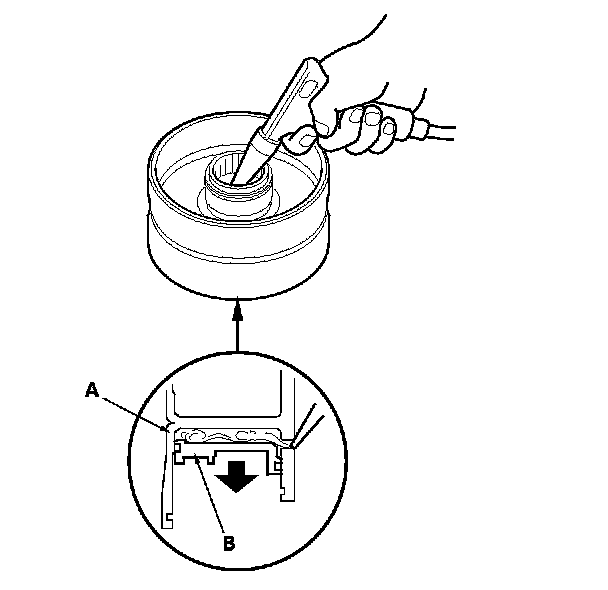 A

B