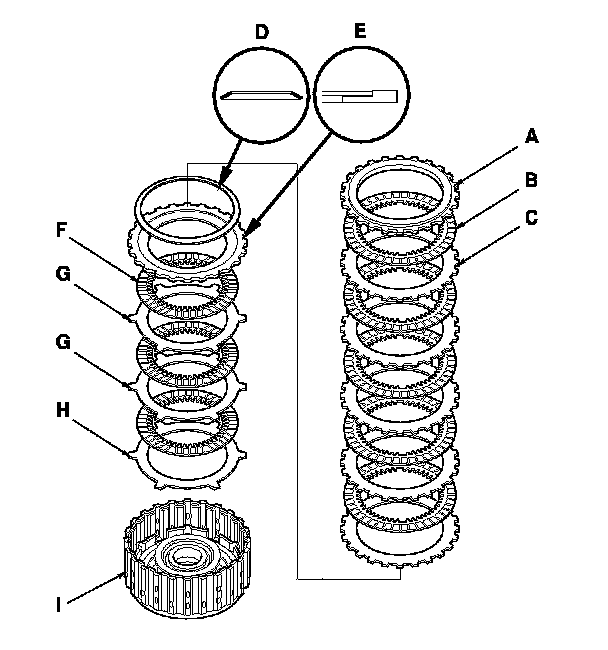 D
E
A
B
C
F
G
G
H
I