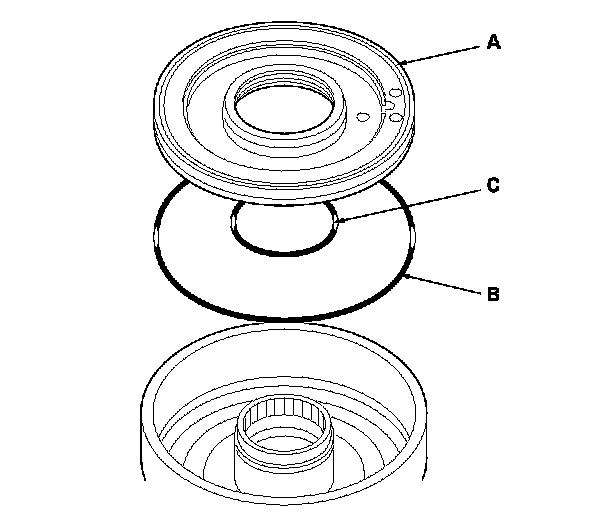 A
C
B