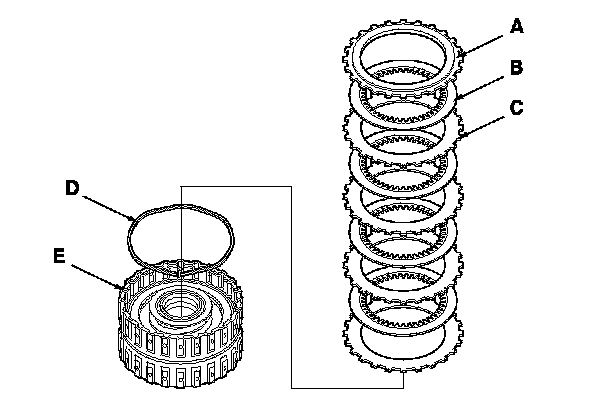 A
B
C
D
E