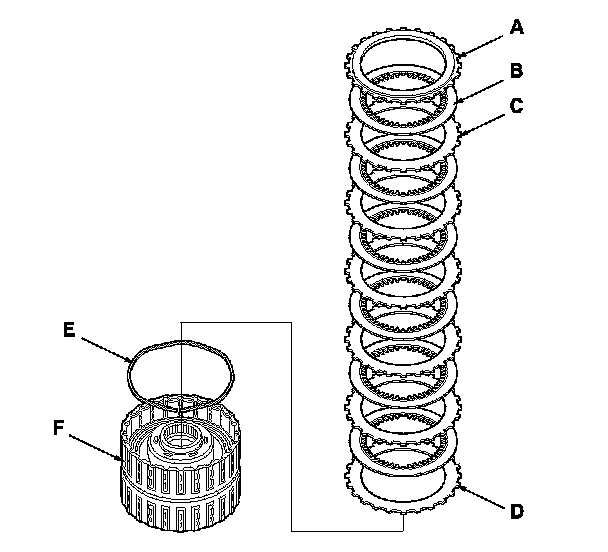 A
B
C
E
F
D