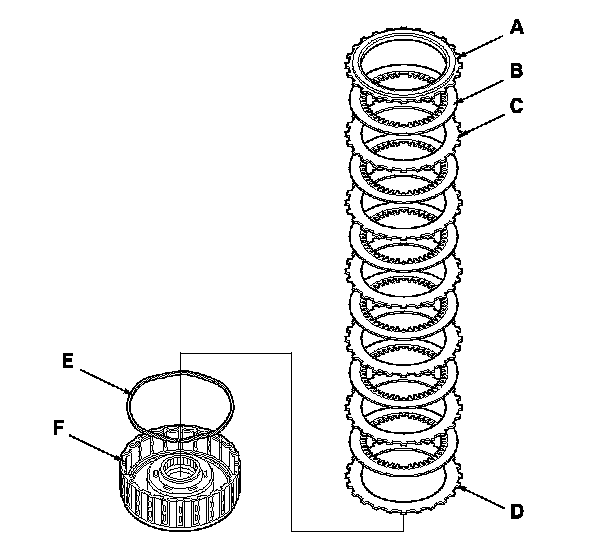 A
B
C
E
F
D