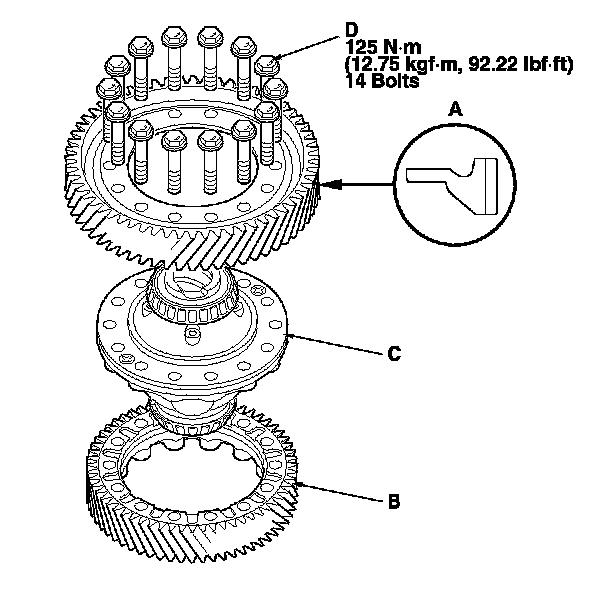 D
125 N·m
(12.75 kgf·m, 92.22 lbf·ft)
14 Bolts

A

C

B