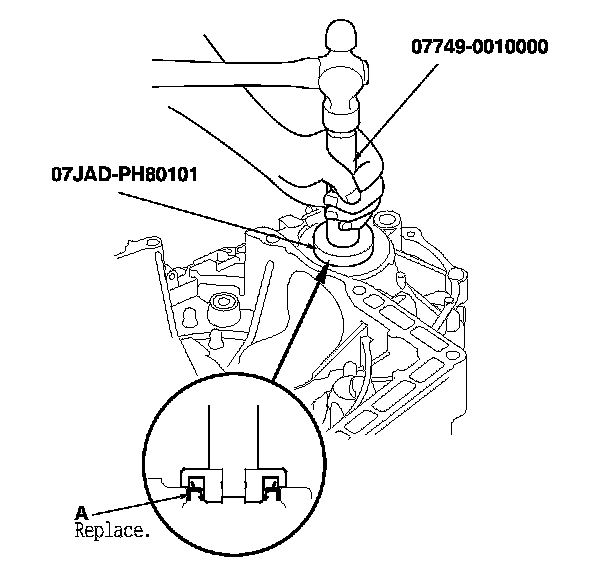 07749-0010000

07JAD-PH80101

A
Replace.