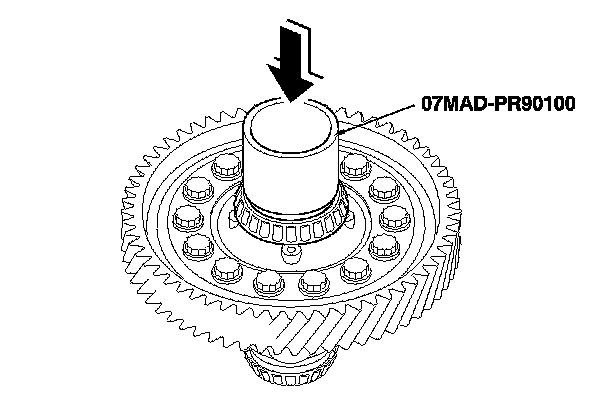 07MAD-PR90100