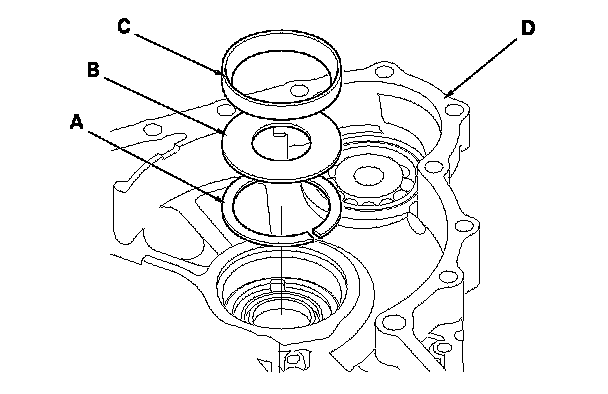 C
D
B
A