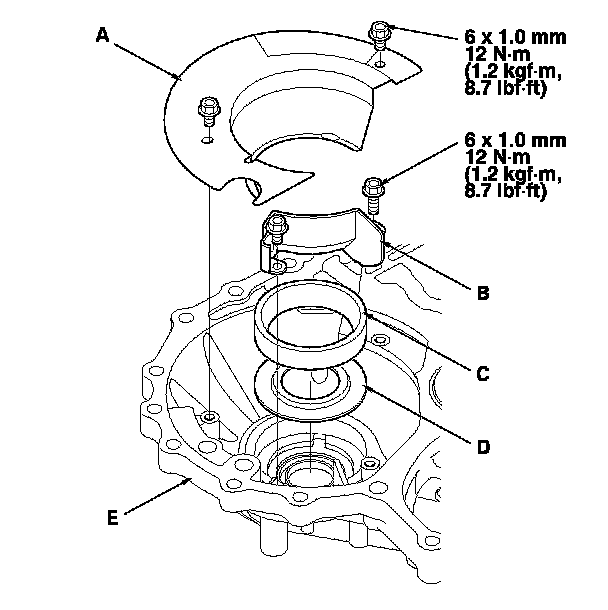 A

6 x 1.0 mm
12 N·m
(1.2 kgf·m,
8.7 lbf·ft)

6 x 1.0 mm
12 N·m
(1.2 kgf·m,
8.7 lbf·ft)

B

C

D

E