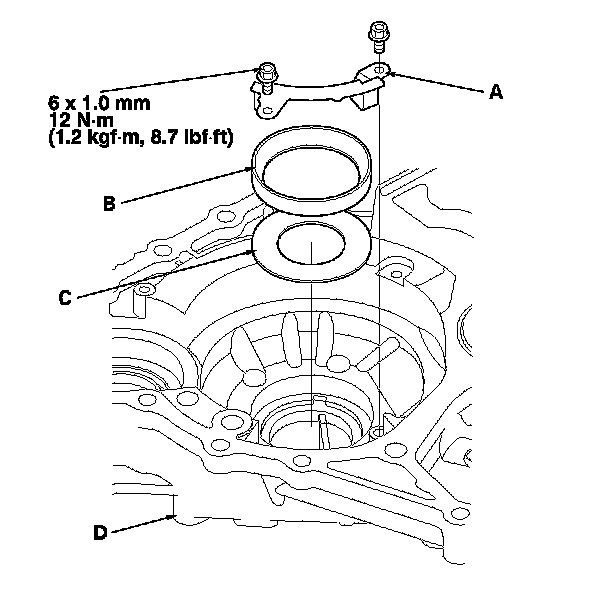 6 x 1.0 mm
12 N·m
(1.2 kgf·m, 8.7 lbf·ft)

A

B

C

D