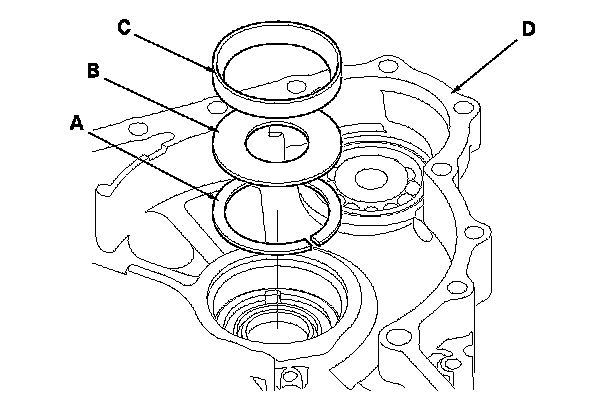 C
D
B
A