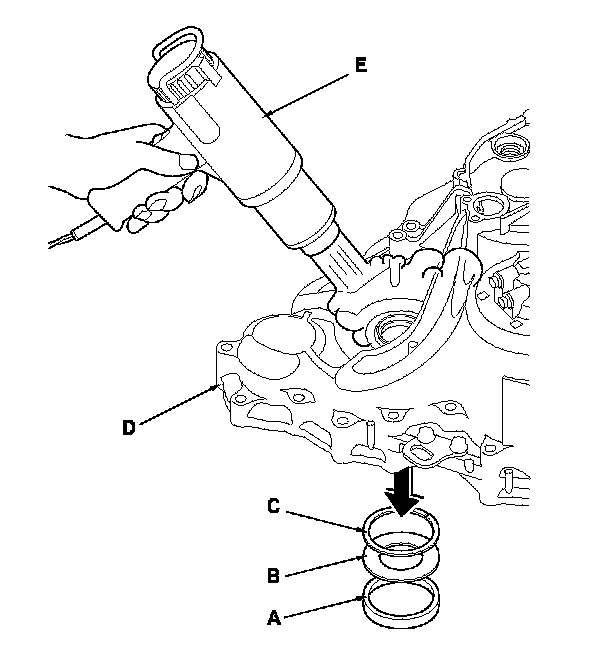 E

D

C

B

A