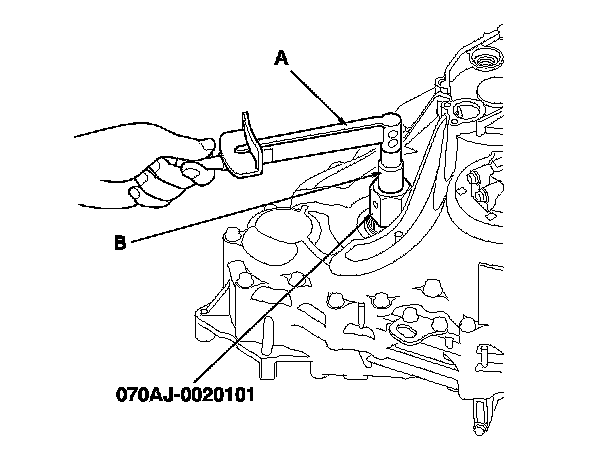 A

B

070AJ-0020101