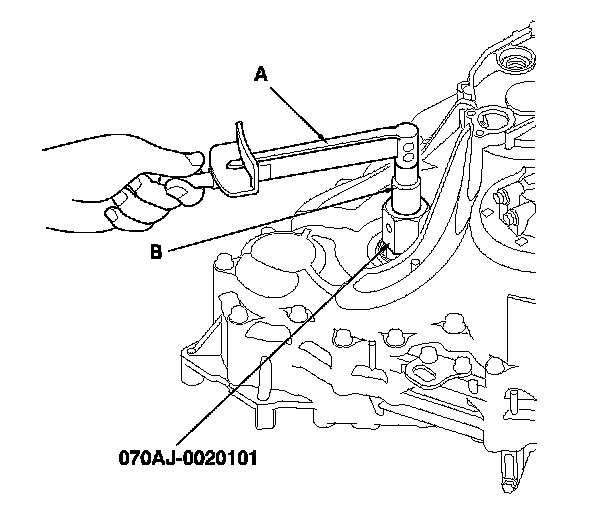 A

B

070AJ-0020101