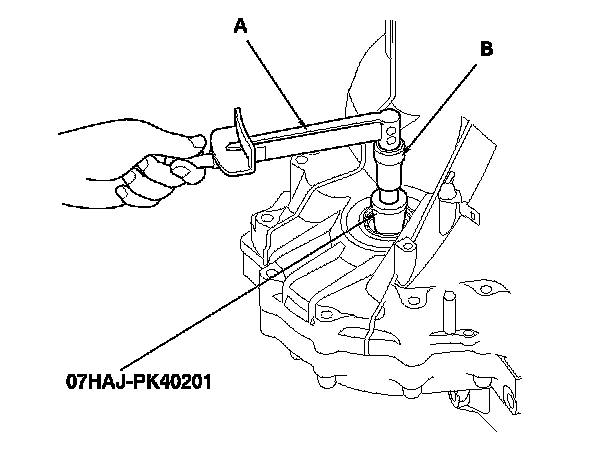 A

B

07HAJ-PK40201