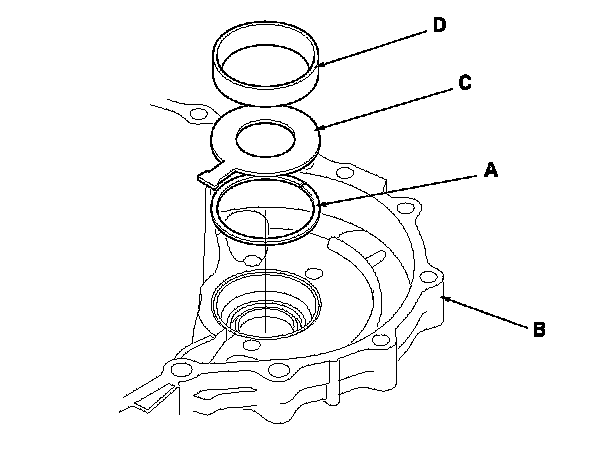 D
C
A
B