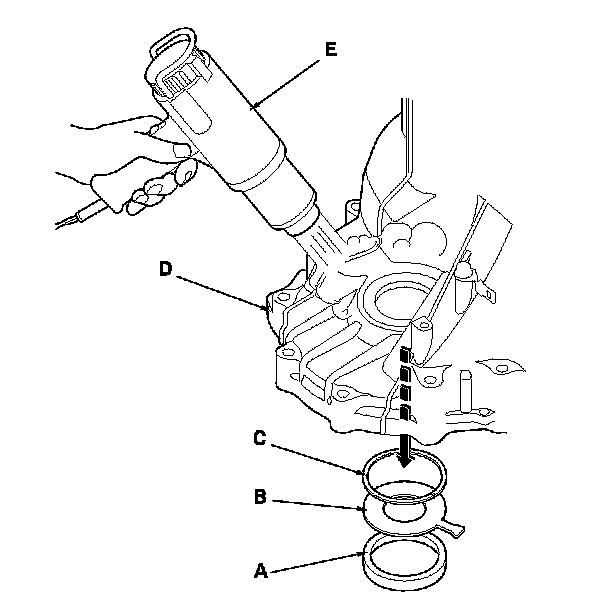 E

D

C

B

A