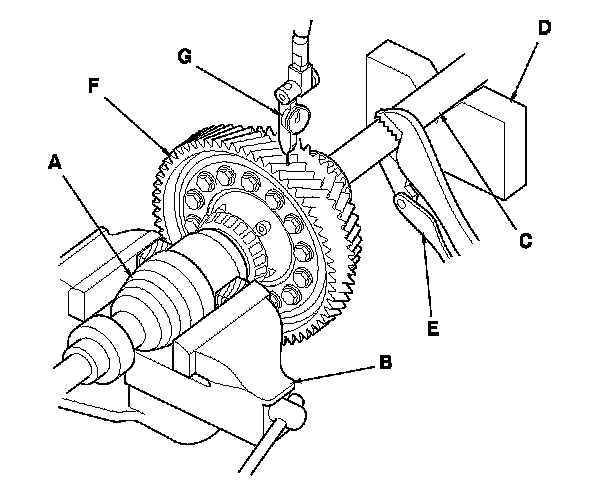 G

D

F

A

C

E

B