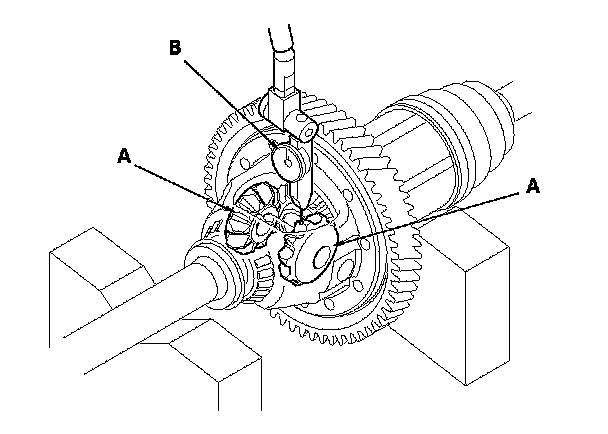 B
A
A