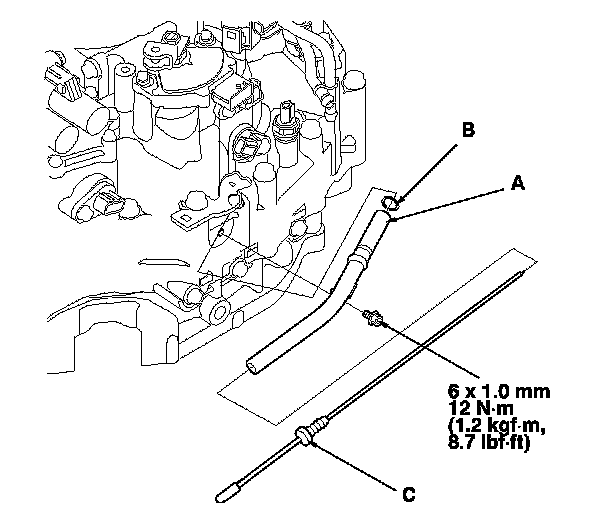 B
A
6 x 1.0 mm
12 N·m
(1.2 kgf·m,
8.7 lbf·ft)
C