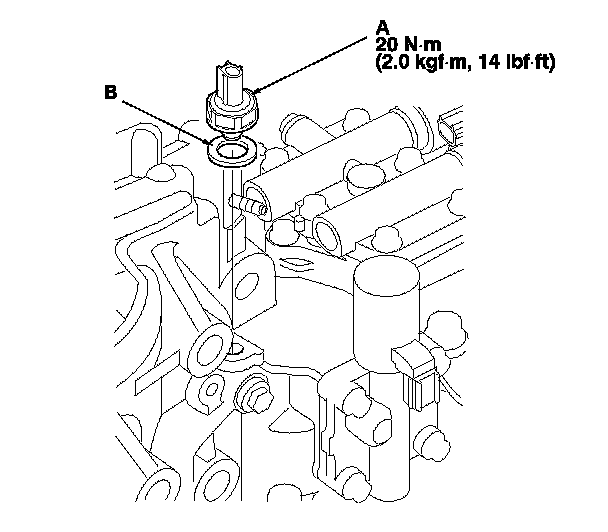 A
20 N·m
(2.0 kgf·m, 14 lbf·ft)

B