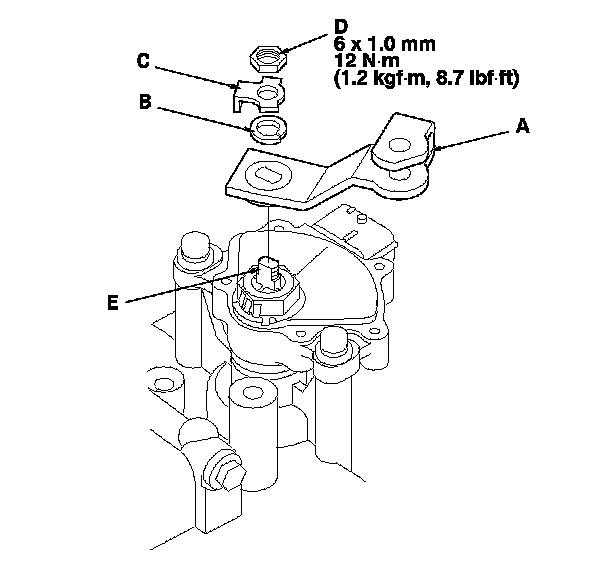 D
6 x 1.0 mm
12 N·m
(1.2 kgf·m, 8.7 lbf·ft)

C

B

A

E