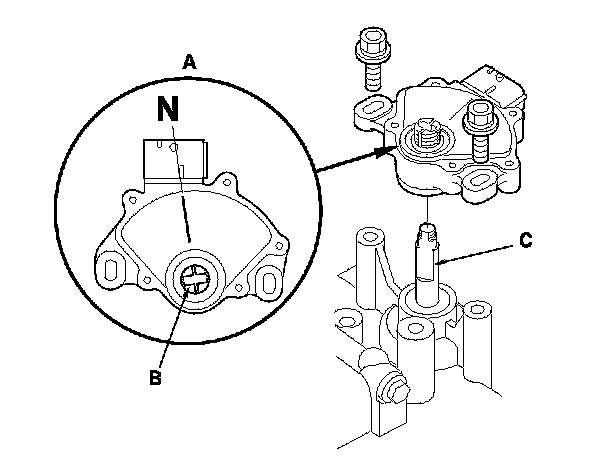 A

N

B

C