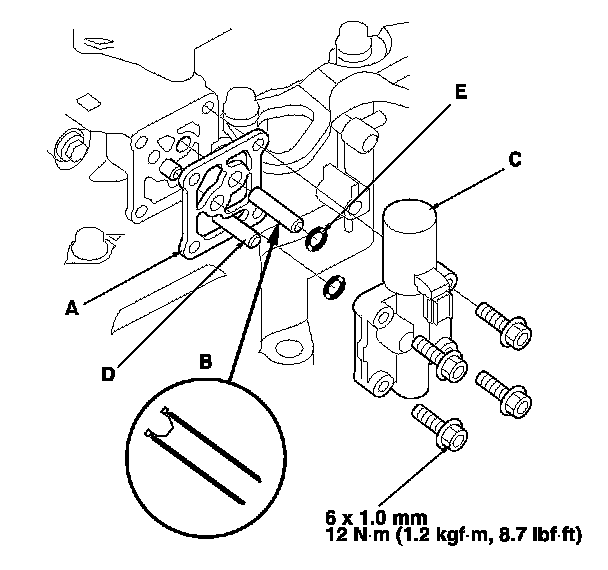 E

C

A

D

B

6 x 1.0 mm
12 N·m (1.2 kgf·m, 8.7 lbf·ft)