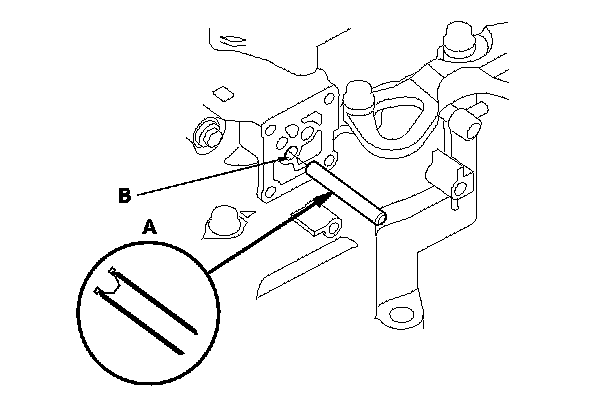 B

A